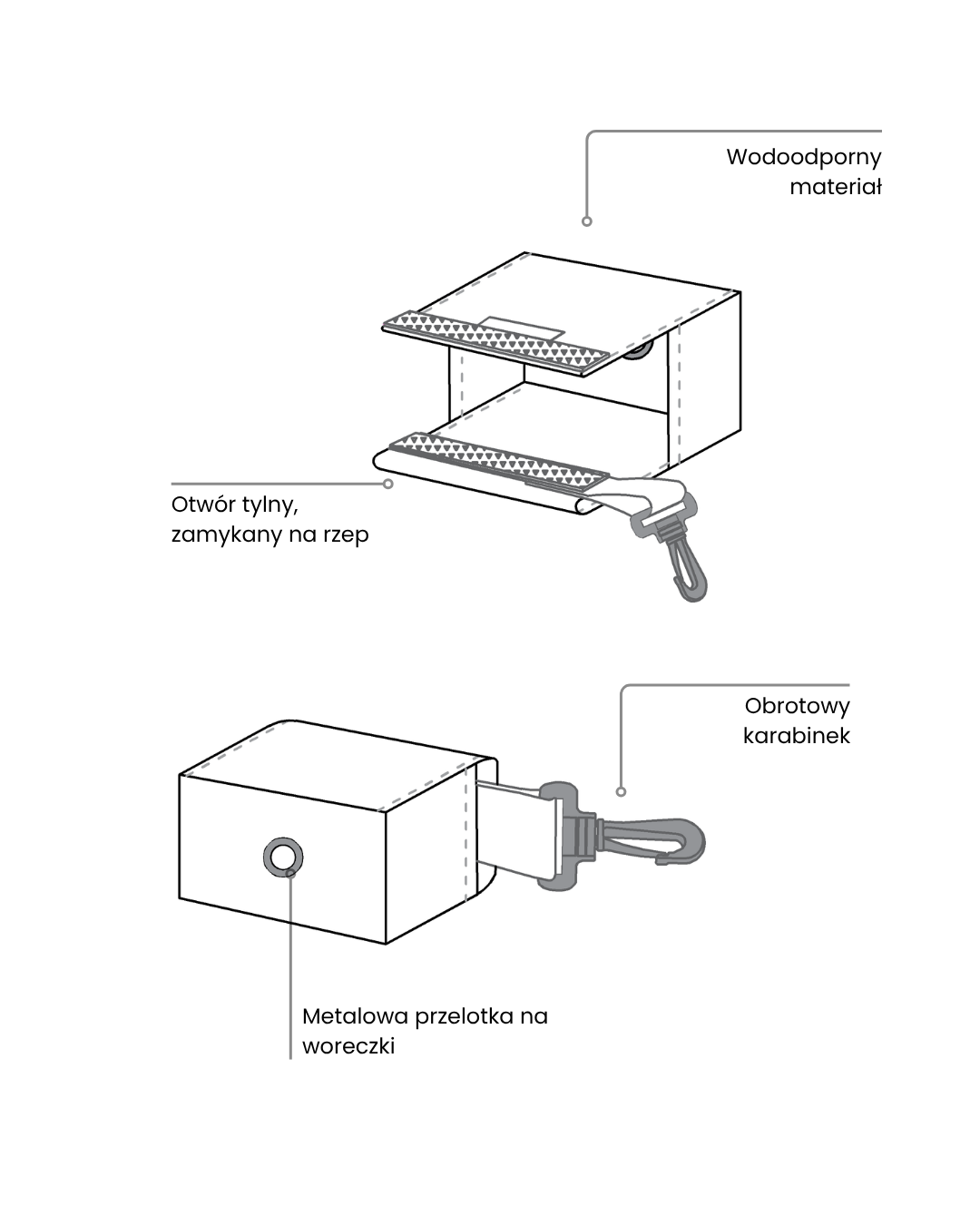 Wodoodporny materiał

Otwór tylny, zamykany na rzep

Obrotowy karabinek

Metalowa przelotka na woreczki