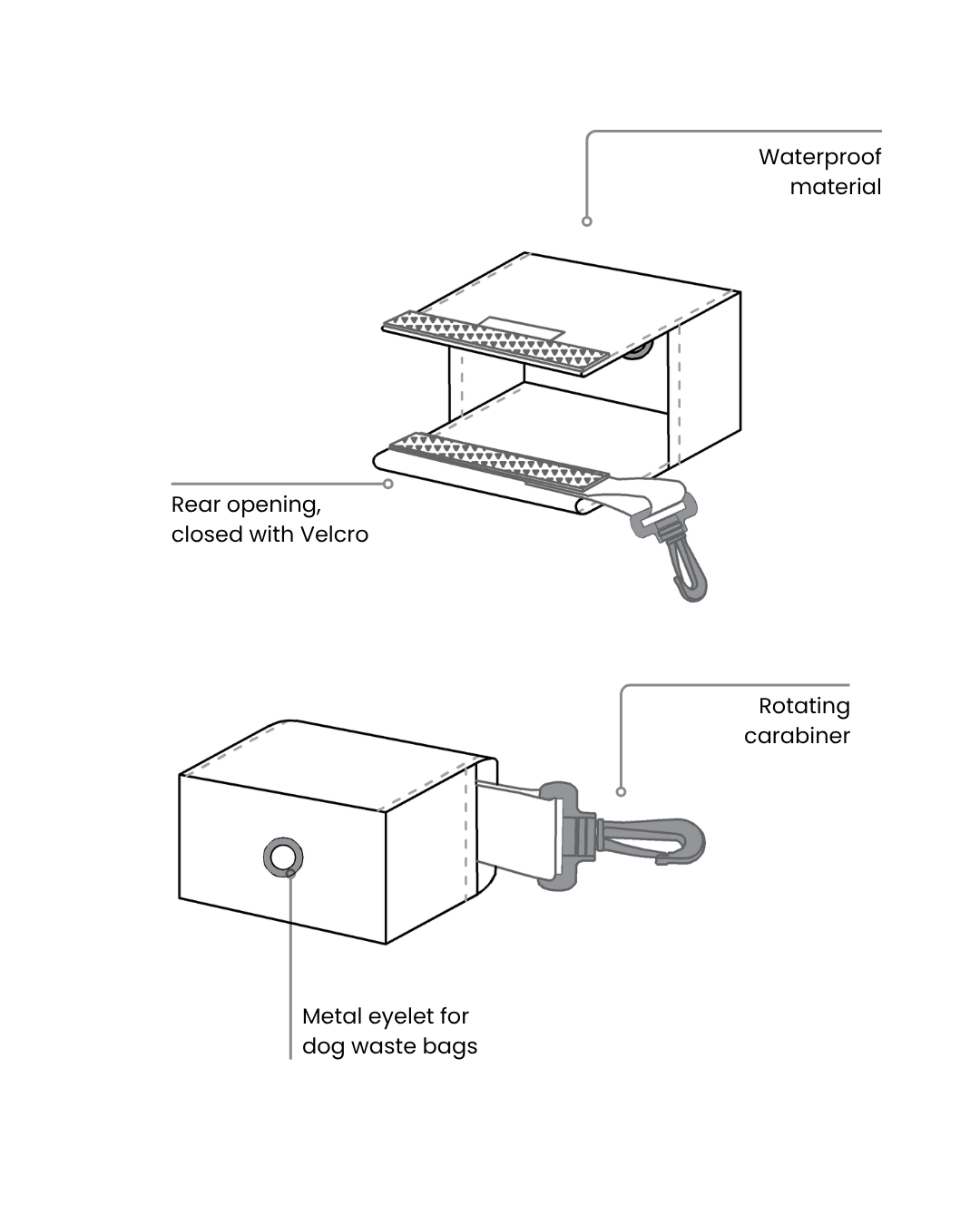 Waterproof material

Rear opening, closed with Velcro

Rotating carabiner

Metal eyelet for dog waste bags