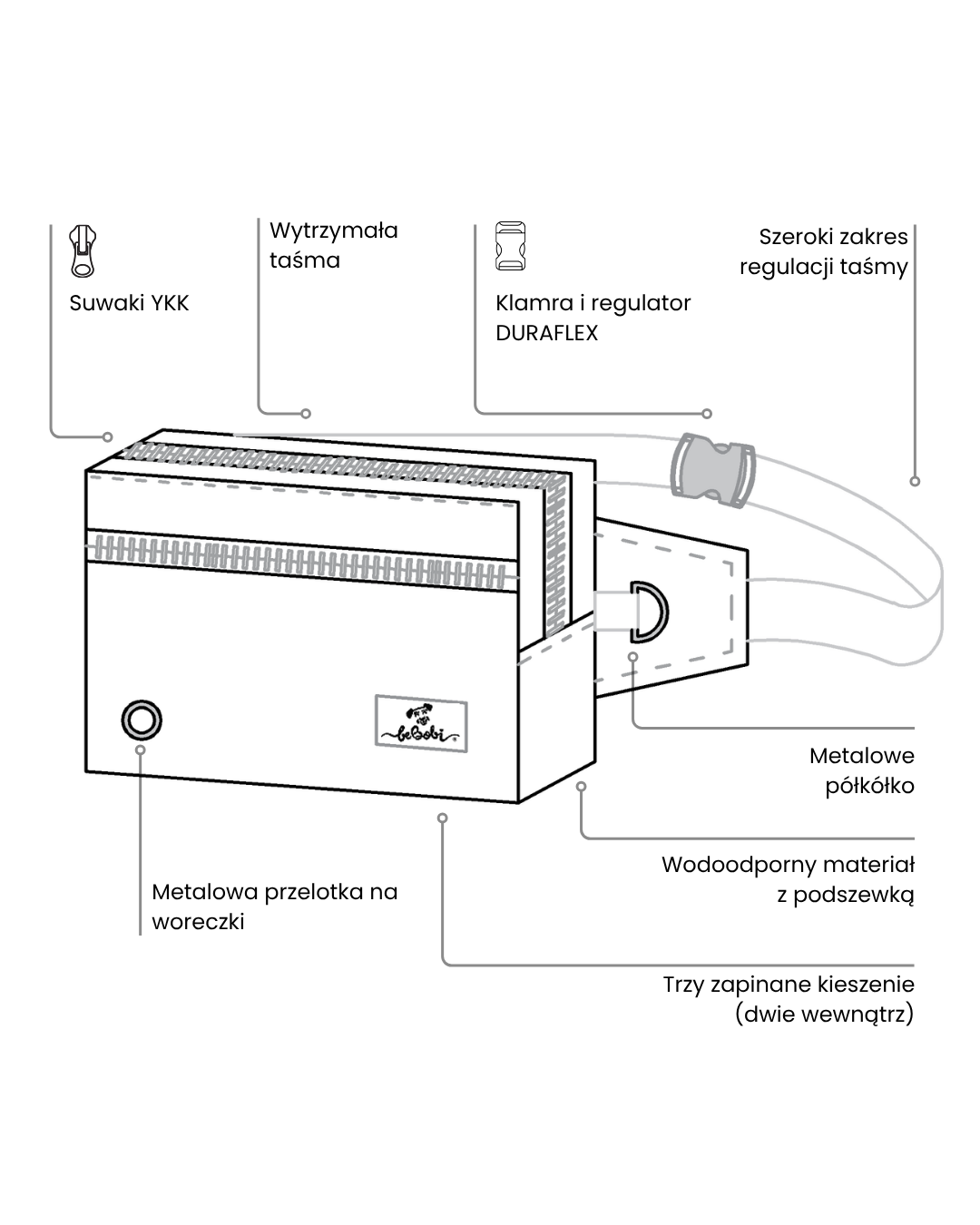 Suwaki YKK

Wytrzymała taśma

Klamra i regulator DURAFLEX

Szeroki zakres regulacji taśmy

beBobi

Metalowe półkółko

Wodoodporny materiał z podszewką

Metalowa przelotka na woreczki

Trzy zapinane kieszenie (dwie wewnątrz)