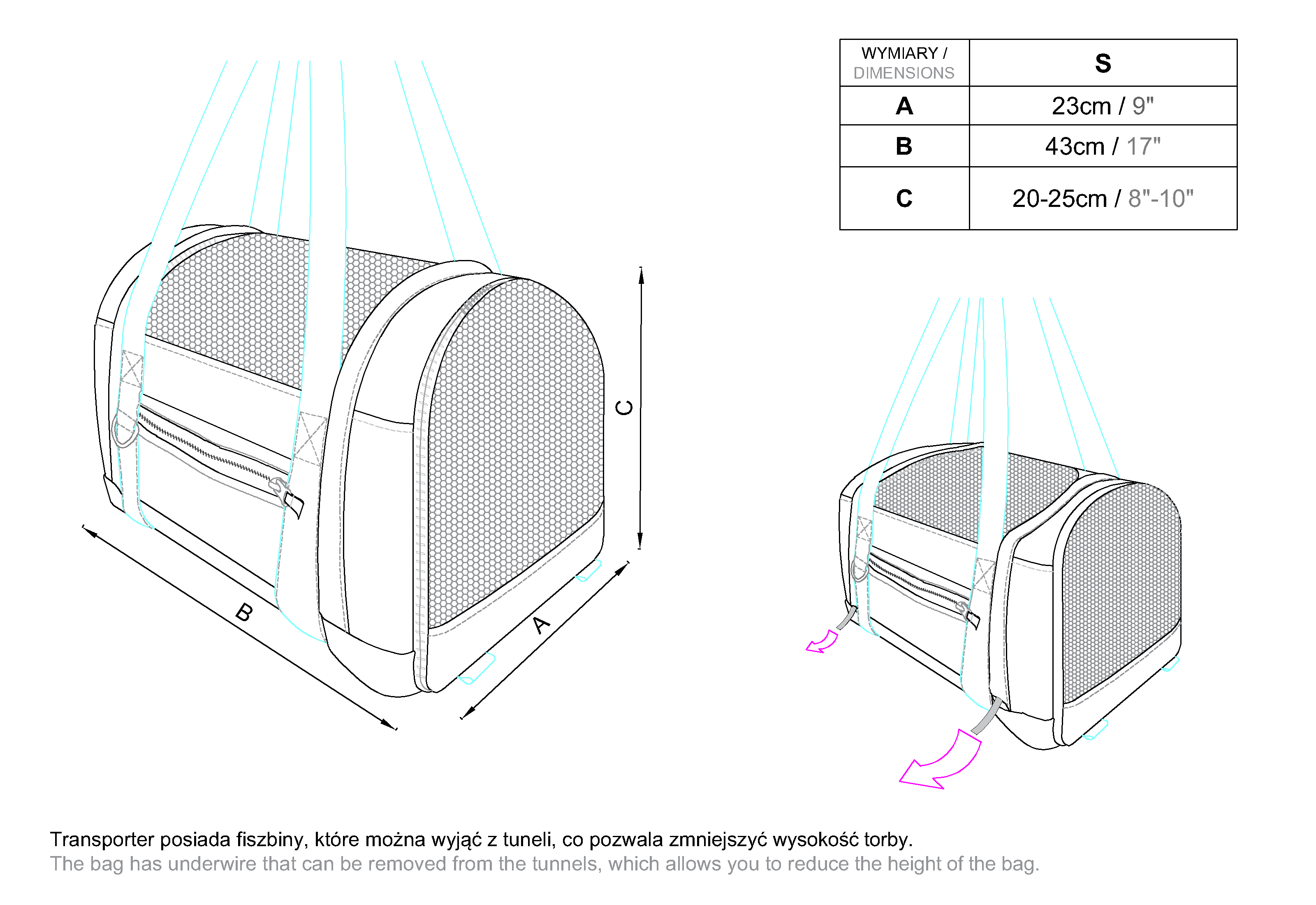 | WYMIARY / DIMENSIONS | S |
|---|---|
| A | 23cm / 9" |
| B | 43cm / 17" |
| C | 20-25cm / 8"-10" |

C

B

A

Transporter posiada fiszbiny, które można wyjąć z tuneli, co pozwala zmniejszyć wysokość torby.
The bag has underwire that can be removed from the tunnels, which allows you to reduce the height of the bag.