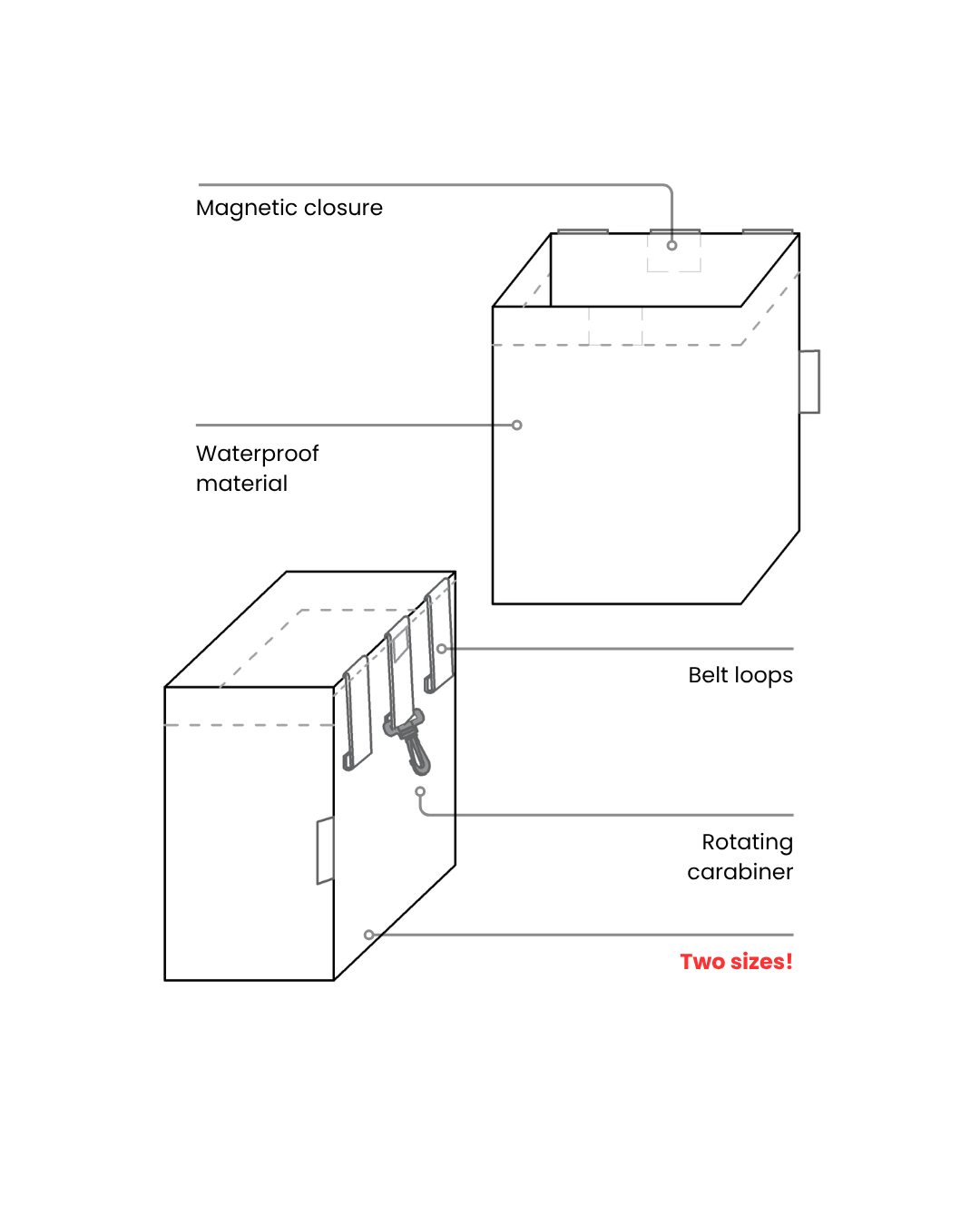 Magnetic closure

Waterproof material

Belt loops

Rotating carabiner

Two sizes!