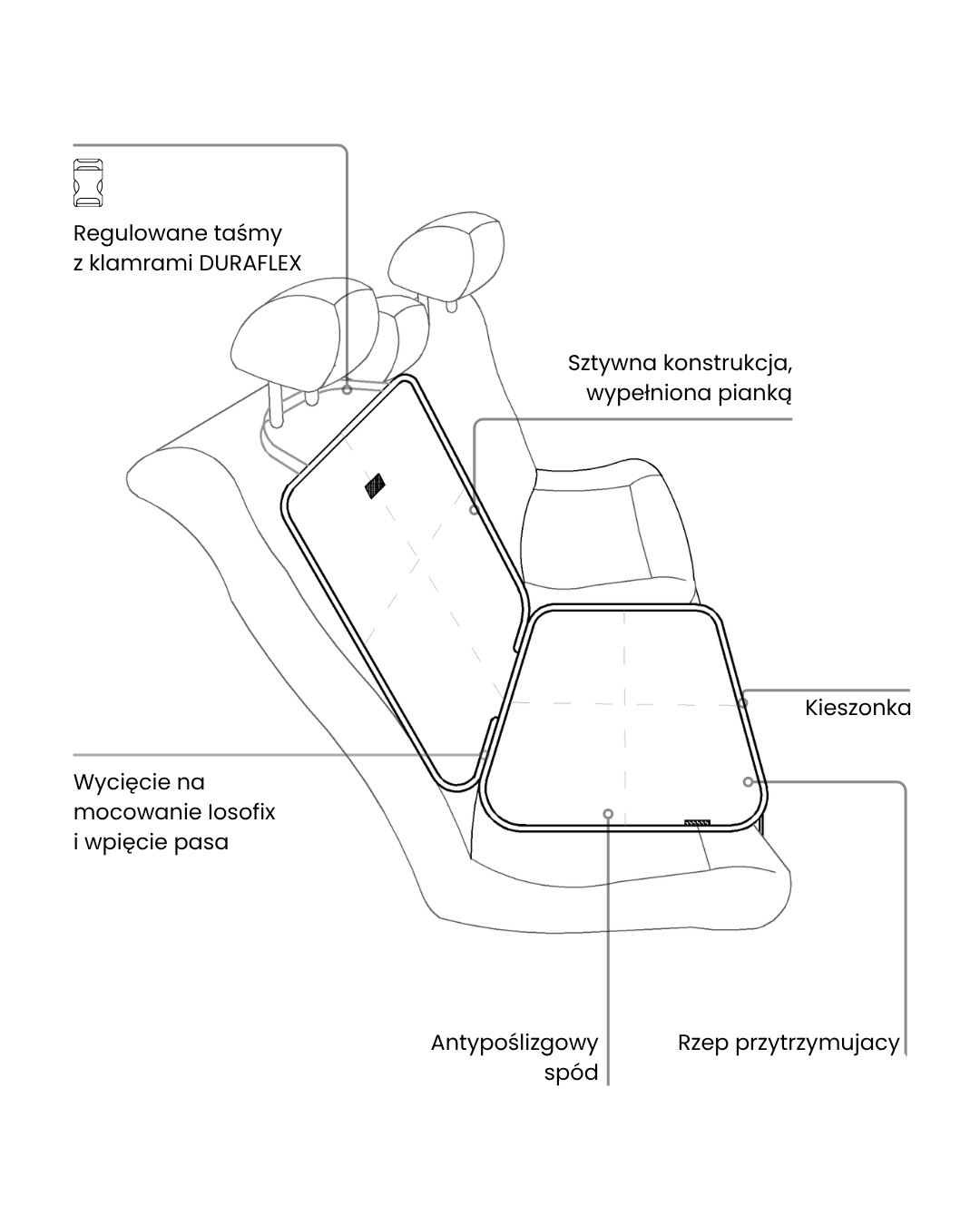 Regulowane taśmy
z klamrami DURAFLEX

Sztywna konstrukcja,
wypełniona pianką

Kieszonka

Wycięcie na
mocowanie Iosofix
i wpięcie pasa

Antypoślizgowy
spód

Rzep przytrzymujacy