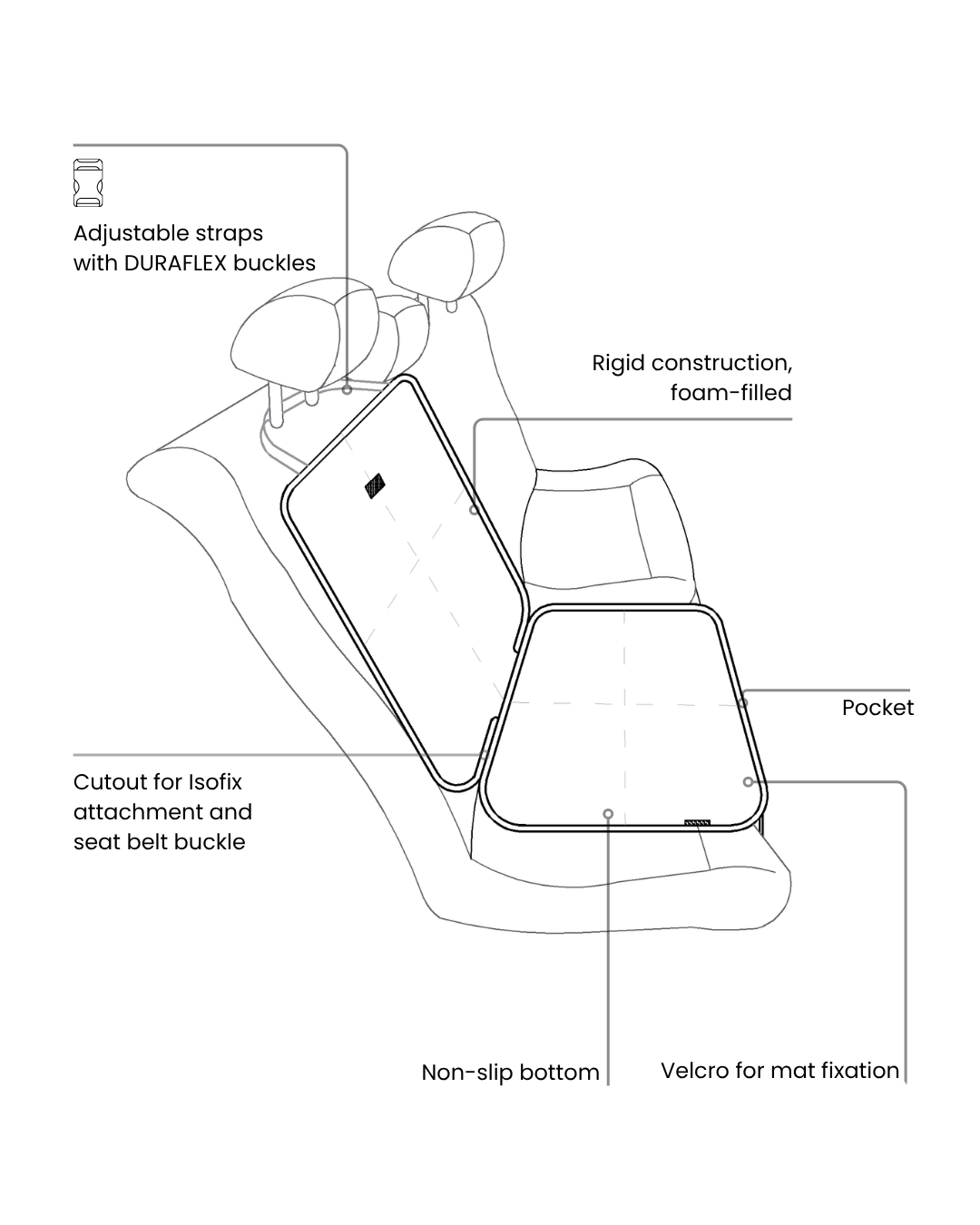 Adjustable straps with DURAFLEX buckles

Rigid construction, foam-filled

Pocket

Cutout for Isofix attachment and seat belt buckle

Non-slip bottom

Velcro for mat fixation