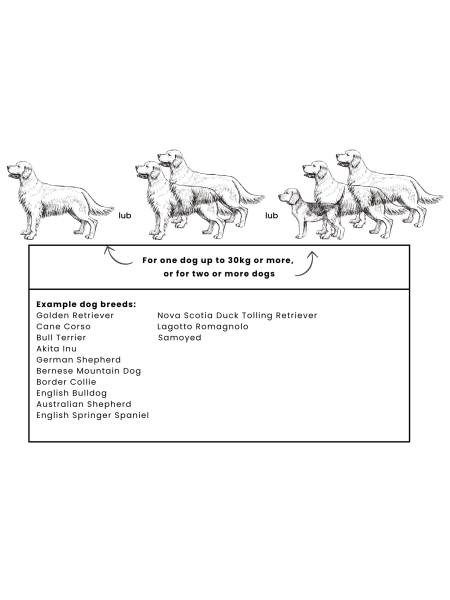 lub

lub

For one dog up to 30kg or more, or for two or more dogs

Example dog breeds:
Golden Retriever
Cane Corso
Bull Terrier
Akita Inu
German Shepherd
Bernese Mountain Dog
Border Collie
English Bulldog
Australian Shepherd
English Springer Spaniel

Nova Scotia Duck Tolling Retriever
Lagotto Romagnolo
Samoyed